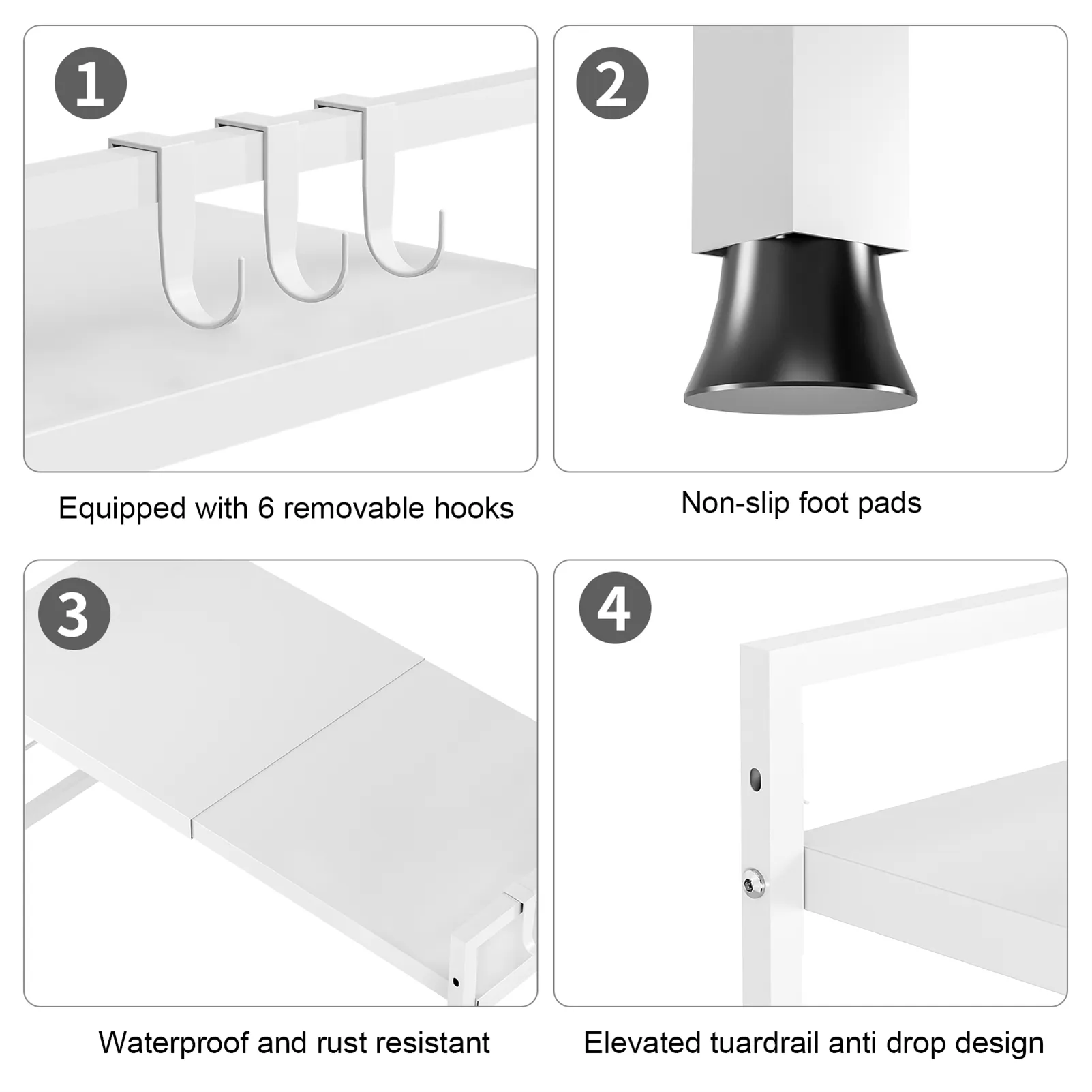 1

Equipped with 6 removable hooks

2

Non-slip foot pads

3

Waterproof and rust resistant

4

Elevated tuardrail anti drop design