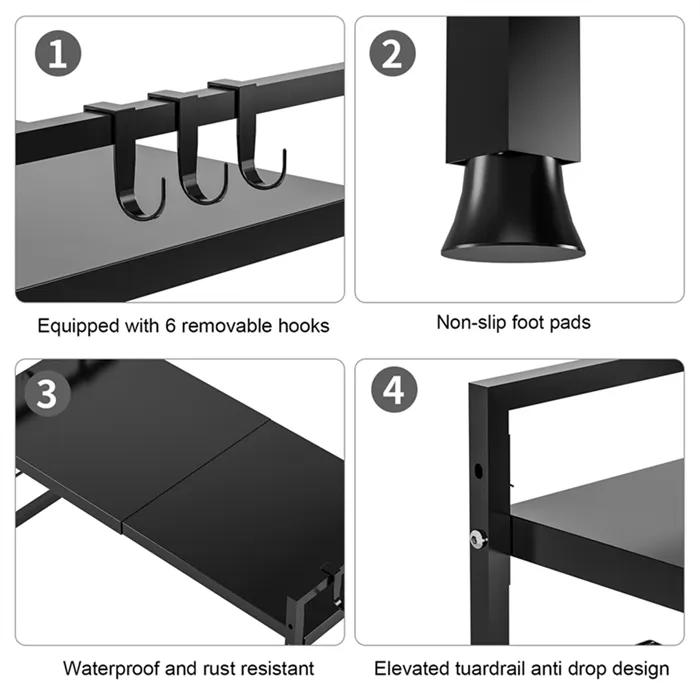 1

Equipped with 6 removable hooks

2

Non-slip foot pads

3

Waterproof and rust resistant

4

Elevated tuardrail anti drop design