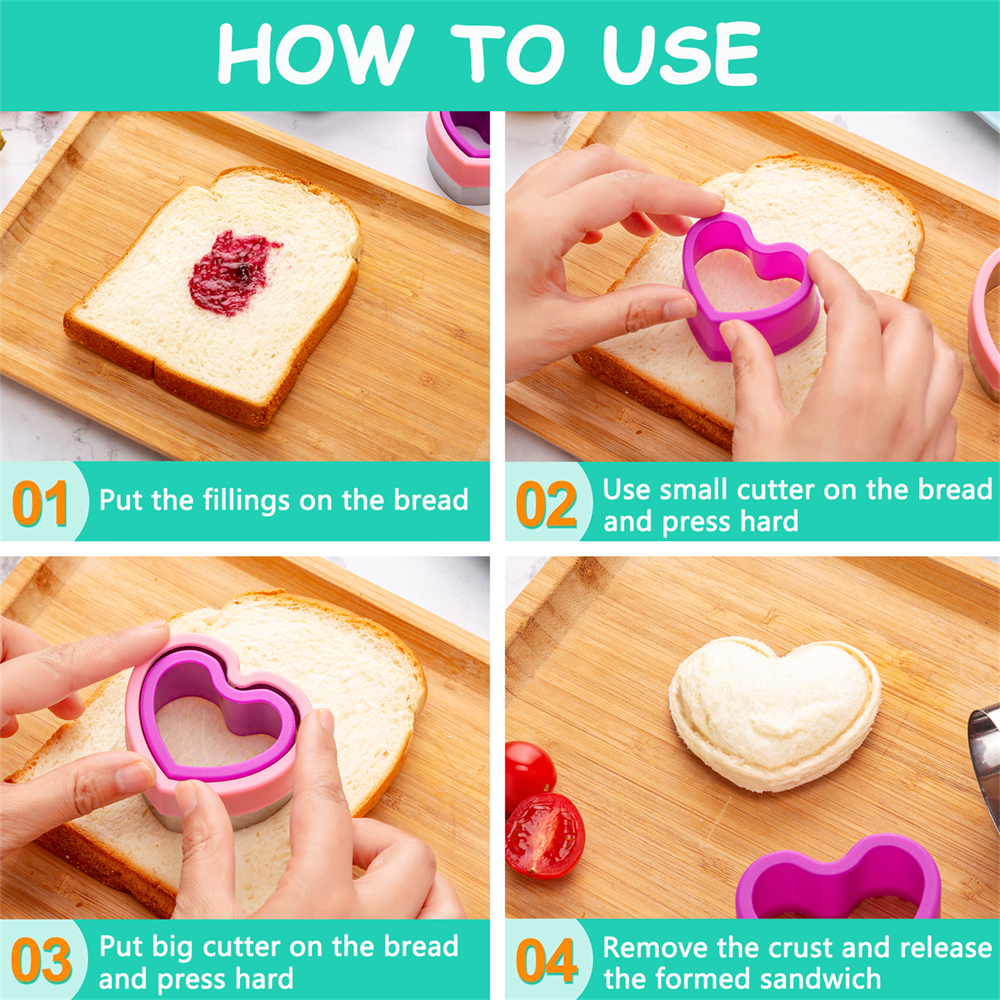 HOW TO USE

01 Put the fillings on the bread

02 Use small cutter on the bread and press hard

03 Put big cutter on the bread and press hard

04 Remove the crust and release the formed sandwich