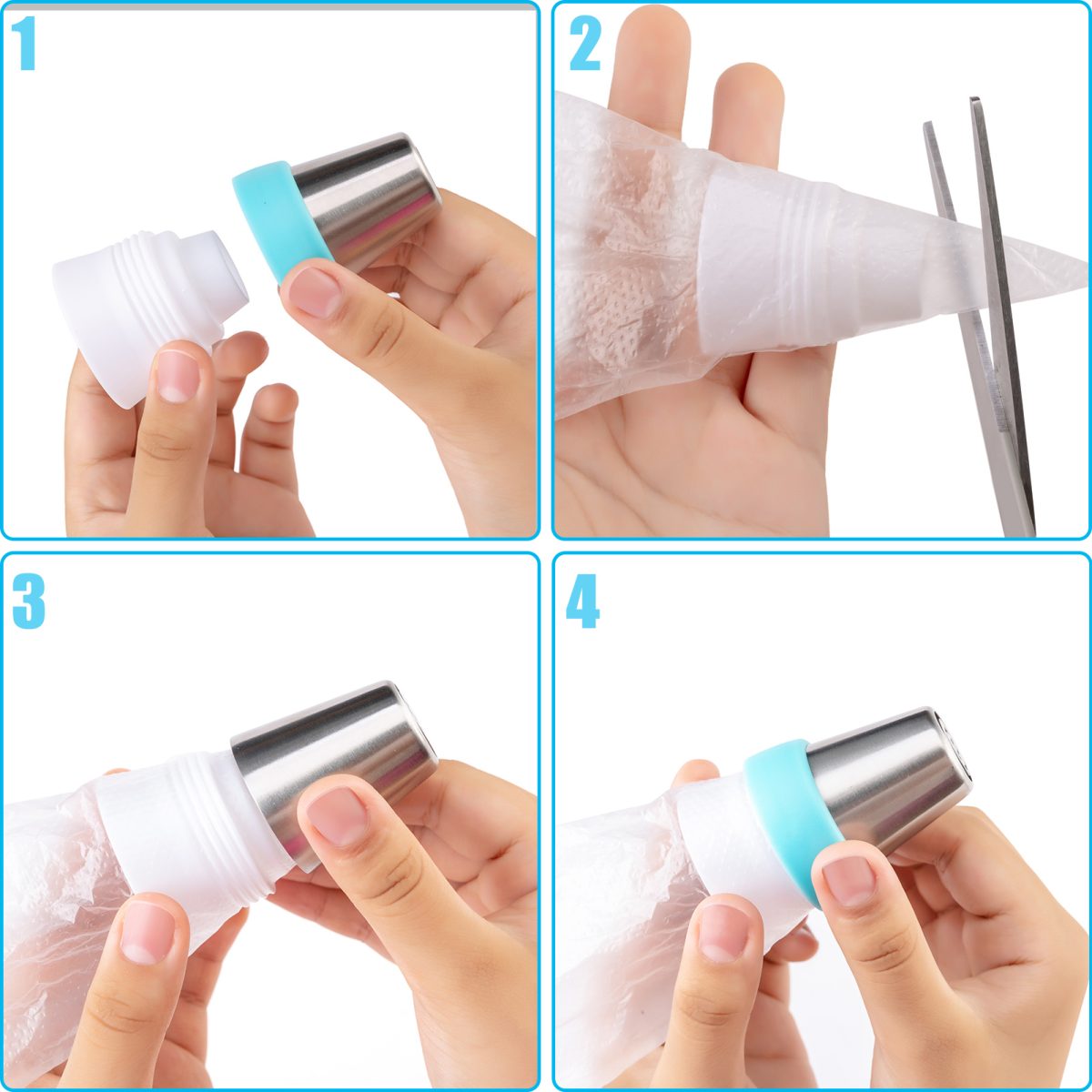 1

2

3

4