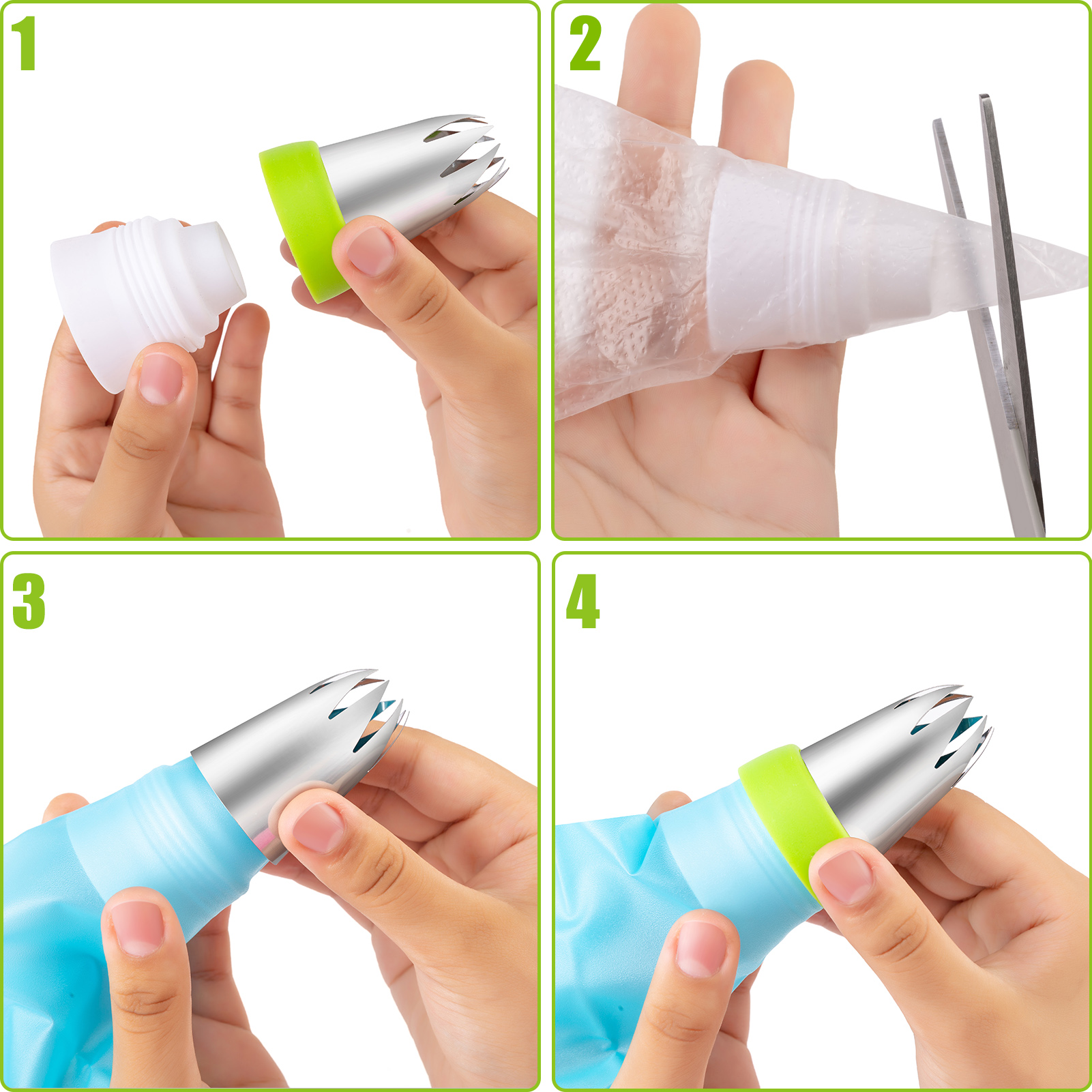 1

2

3

4