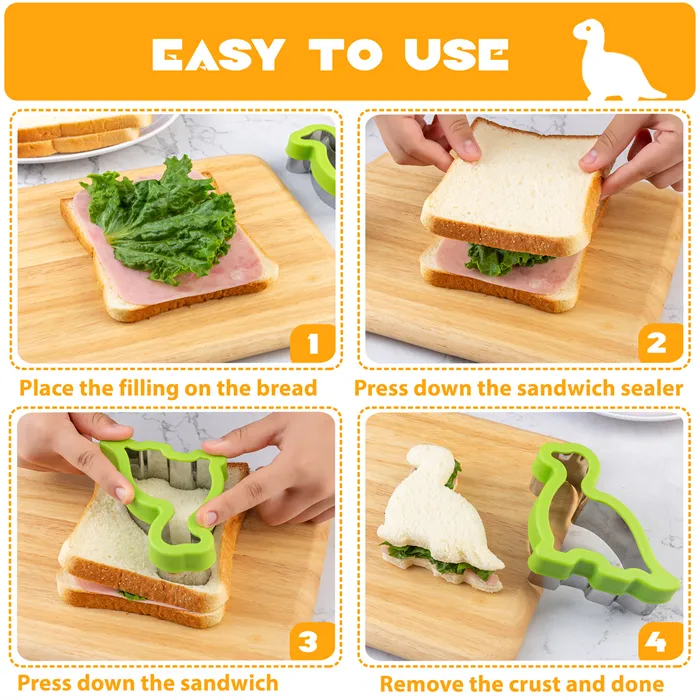 EASY TO USE

1

Place the filling on the bread

2

Press down the sandwich sealer

3

Press down the sandwich

4

Remove the crust and done